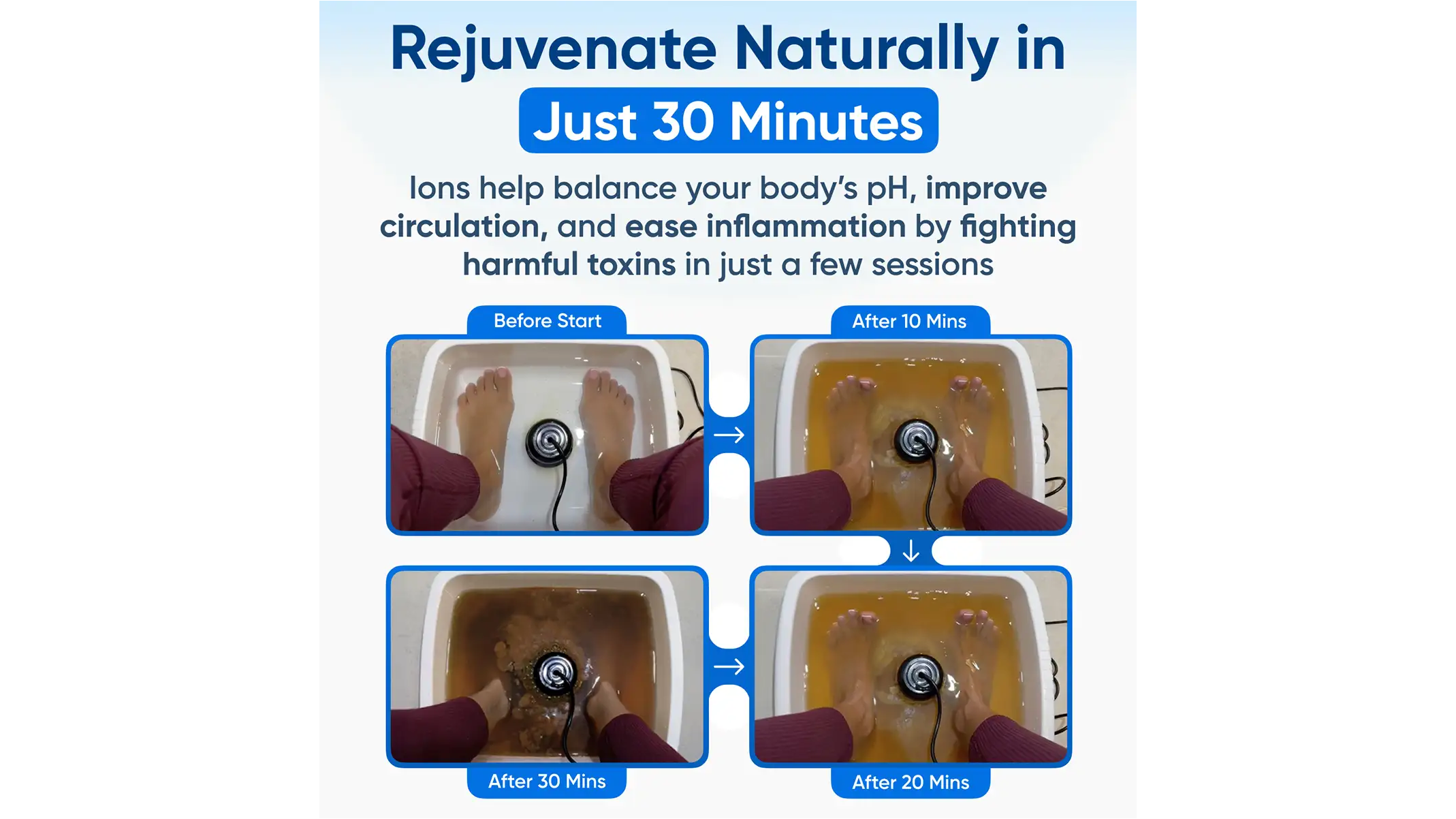 Rejuvenate Naturally in
Just 30 Minutes

Ions help balance your body's pH, improve circulation, and ease inflammation by fighting harmful toxins in just a few sessions

Before Start

After 10 Mins

After 30 Mins

After 20 Mins